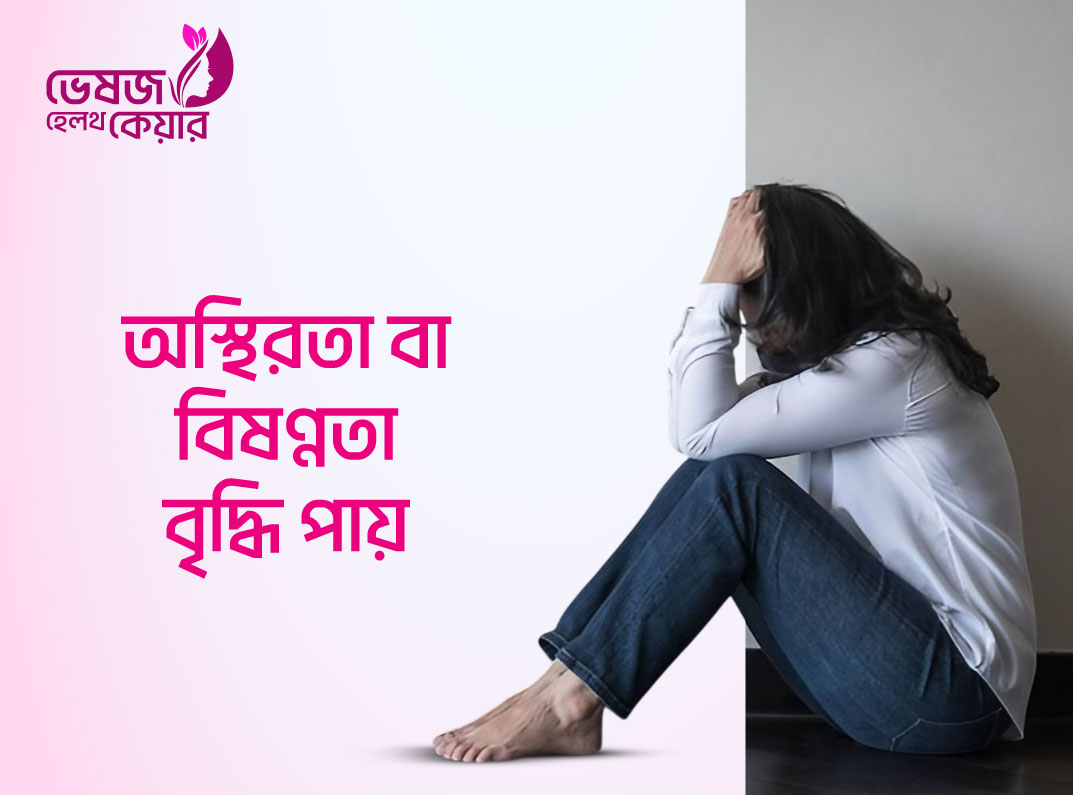 ভেষজ
হেলথ কেয়ার

অস্থিরতা বা
বিষণ্নতা
বৃদ্ধি পায়