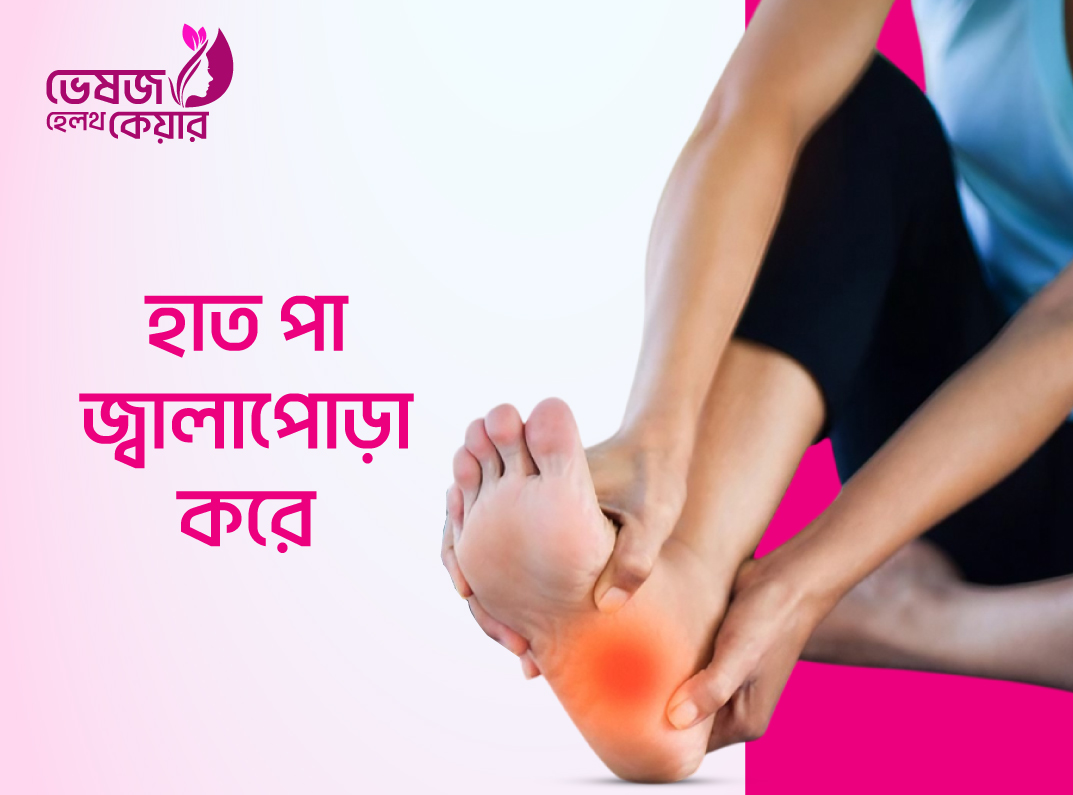 ভেষজ
হেলথ কেয়ার

হাত পা
জ্বালাপোড়া
করে